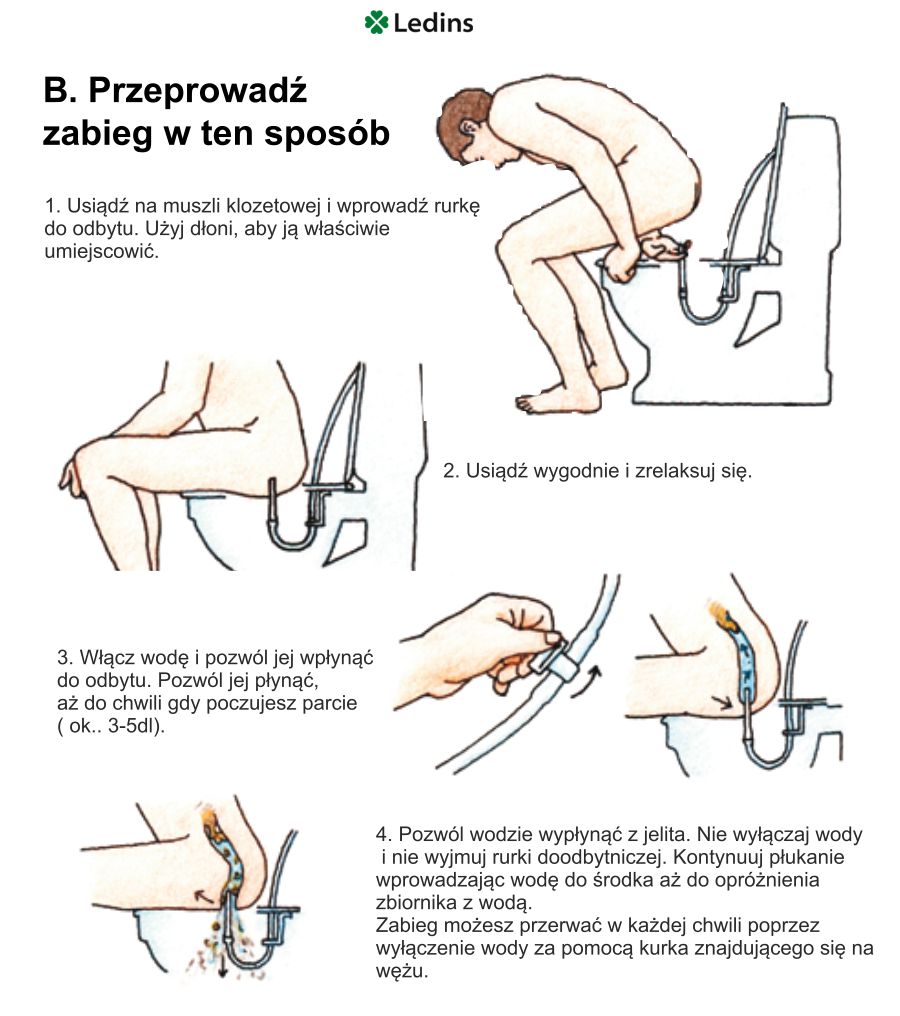 Ledins

B. Przeprowadź zabieg w ten sposób

1. Usiądź na muszli klozetowej i wprowadź rurkę do odbytu. Użyj dłoni, aby ją właściwie umiejscowić.

2. Usiądź wygodnie i zrelaksuj się.

3. Włącz wodę i pozwól jej wpłynąć do odbytu. Pozwól jej płynąć, aż do chwili gdy poczujesz parcie ( ok.. 3-5dl).

4. Pozwól wodzie wypłynąć z jelita. Nie wyłączaj wody i nie wyjmuj rurki doodbytniczej. Kontynuuj płukanie wprowadzając wodę do środka aż do opróżnienia zbiornika z wodą.
Zabieg możesz przerwać w każdej chwili poprzez wyłączenie wody za pomocą kurka znajdującego się na wężu.